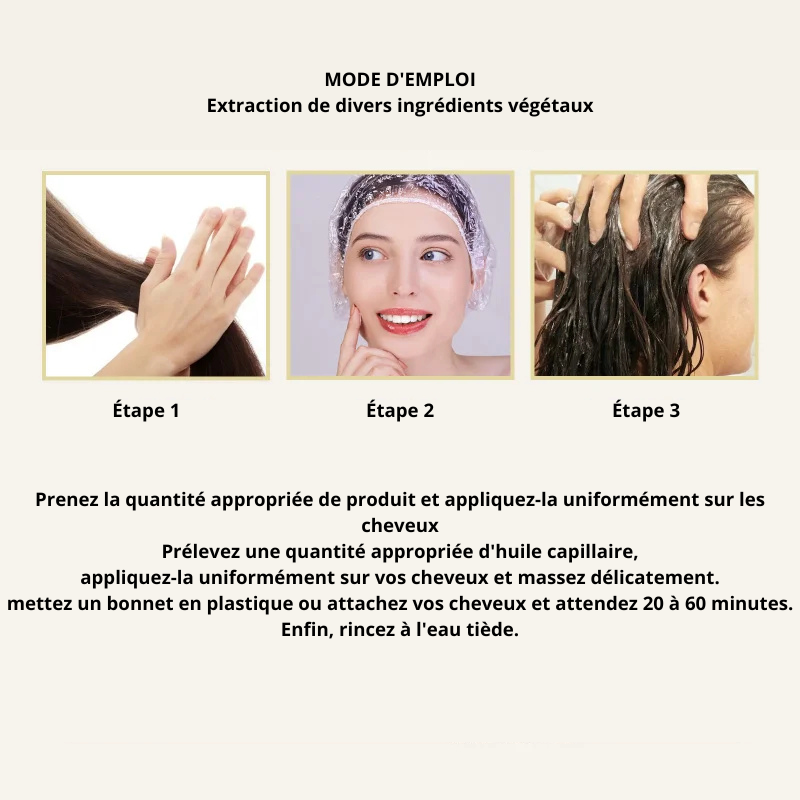 MODE D'EMPLOI
Extraction de divers ingrédients végétaux

Étape 1

Étape 2

Étape 3

Prenez la quantité appropriée de produit et appliquez-la uniformément sur les cheveux
Prélevez une quantité appropriée d'huile capillaire,
appliquez-la uniformément sur vos cheveux et massez délicatement.
mettez un bonnet en plastique ou attachez vos cheveux et attendez 20 à 60 minutes.
Enfin, rincez à l'eau tiède.